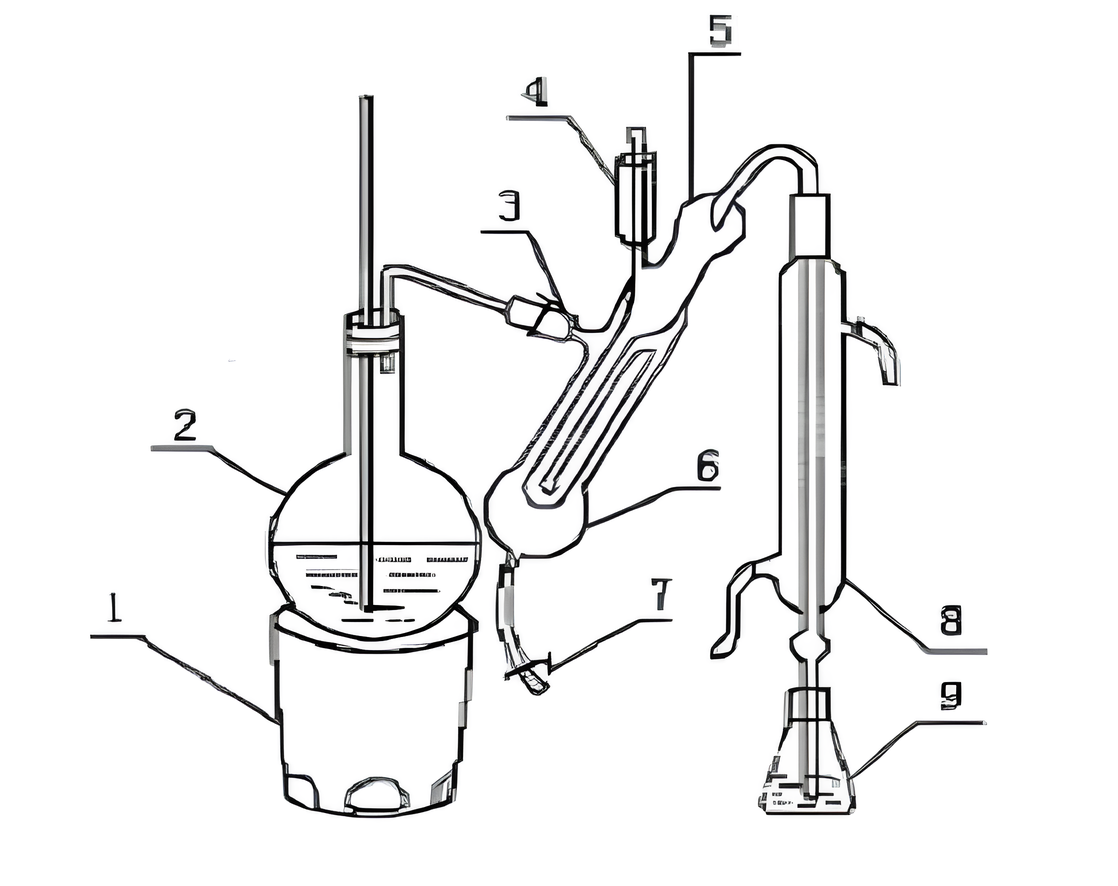 5
4
3
2
6
1
7
8
9